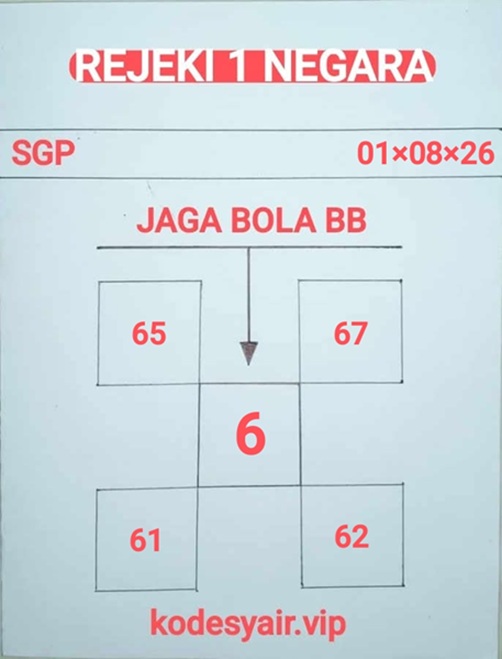 REJEKI 1 NEGARA

SGP

01×08×26

JAGA BOLA BB

65

67

6

61

62

kodesyair.vip