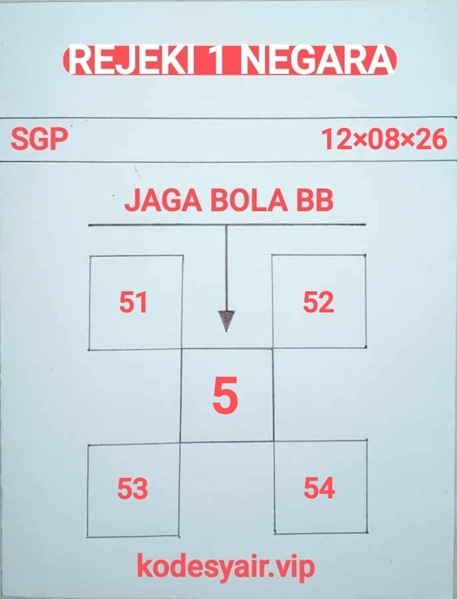 REJEKI 1 NEGARA

SGP

12×08×26

JAGA BOLA BB

51

52

5

53

54

kodesyair.vip