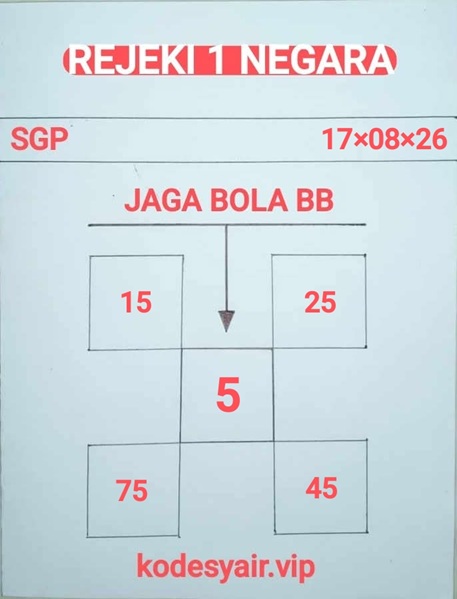 REJEKI 1 NEGARA

SGP

17×08×26

JAGA BOLA BB

15

25

5

75

45

kodesyair.vip