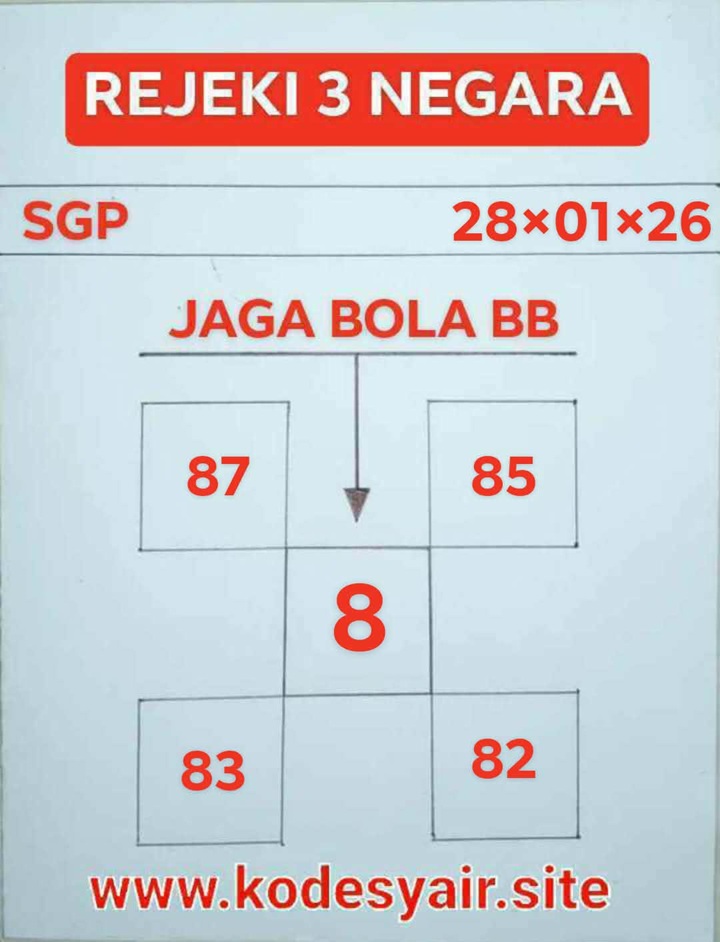 REJEKI 3 NEGARA

SGP 28×01×26

JAGA BOLA BB

87

85

8

83

82

www.kodesyair.site