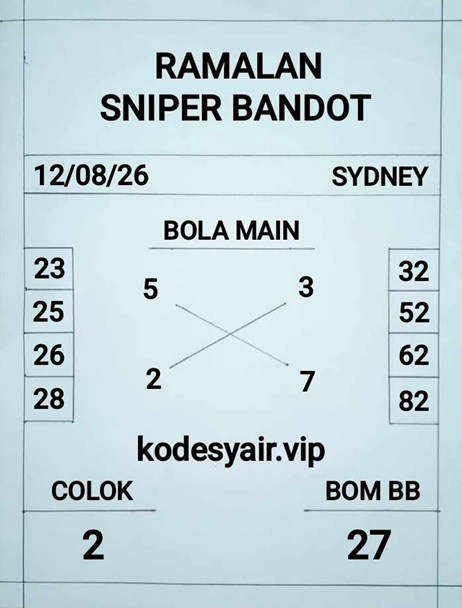 RAMALAN
SNIPER BANDOT

12/08/26

SYDNEY

BOLA MAIN

23
25
26
28

5
3
2
7

32
52
62
82

kodesyair.vip

COLOK

2

BOM BB

27