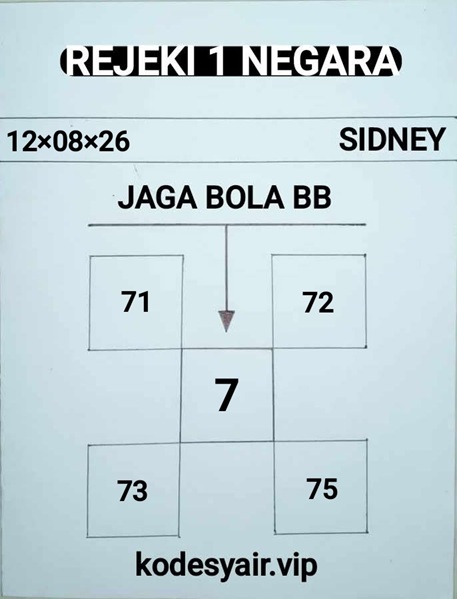 REJEKI 1 NEGARA

12×08×26

SIDNEY

JAGA BOLA BB

71

72

7

73

75

kodesyair.vip