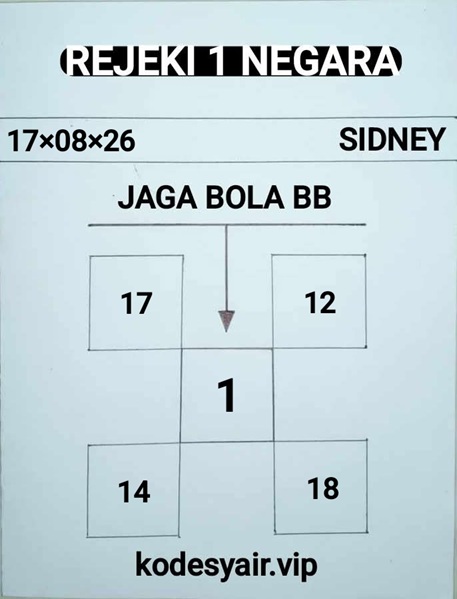 REJEKI 1 NEGARA

17×08×26

SIDNEY

JAGA BOLA BB

17

12

1

14

18

kodesyair.vip