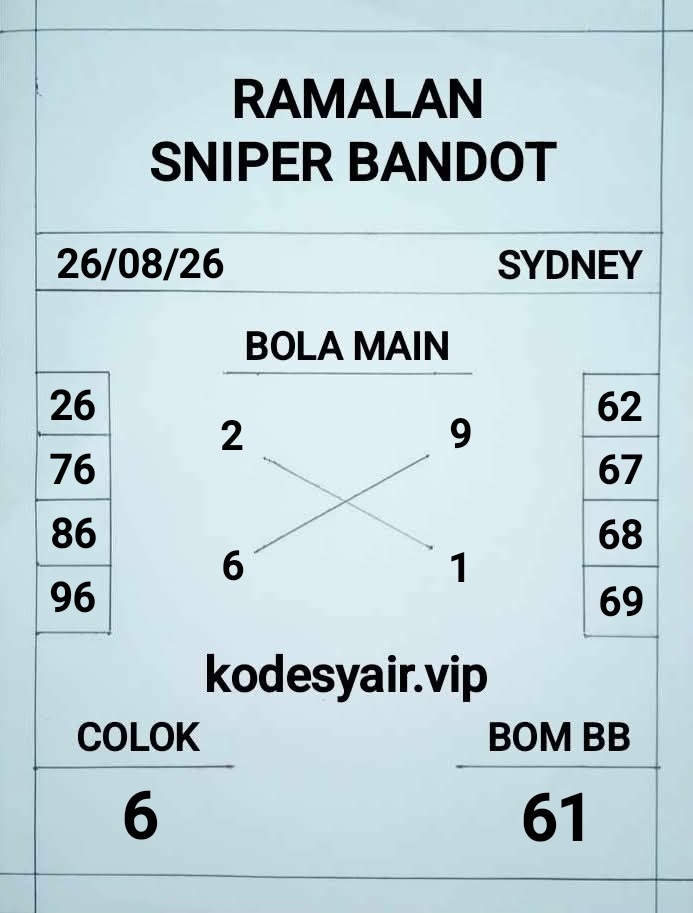 RAMALAN
SNIPER BANDOT

26/08/26

SYDNEY

BOLA MAIN

26
76
86
96

2
9
6
1

62
67
68
69

kodesyair.vip

COLOK

6

BOM BB

61