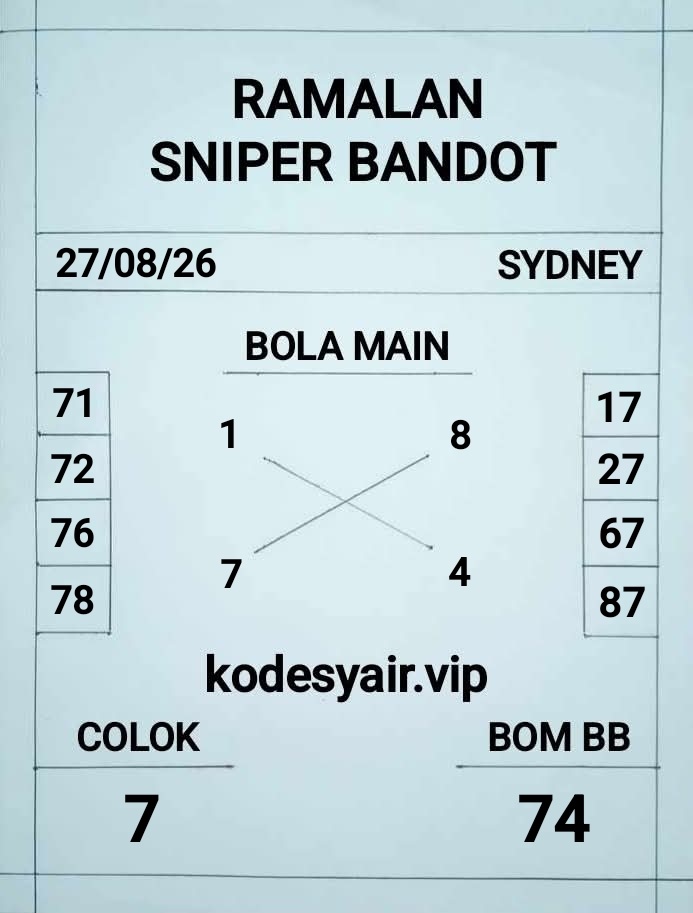 RAMALAN
SNIPER BANDOT

27/08/26

SYDNEY

BOLA MAIN

71
72
76
78

1
8
7
4

17
27
67
87

kodesyair.vip

COLOK

7

BOM BB

74