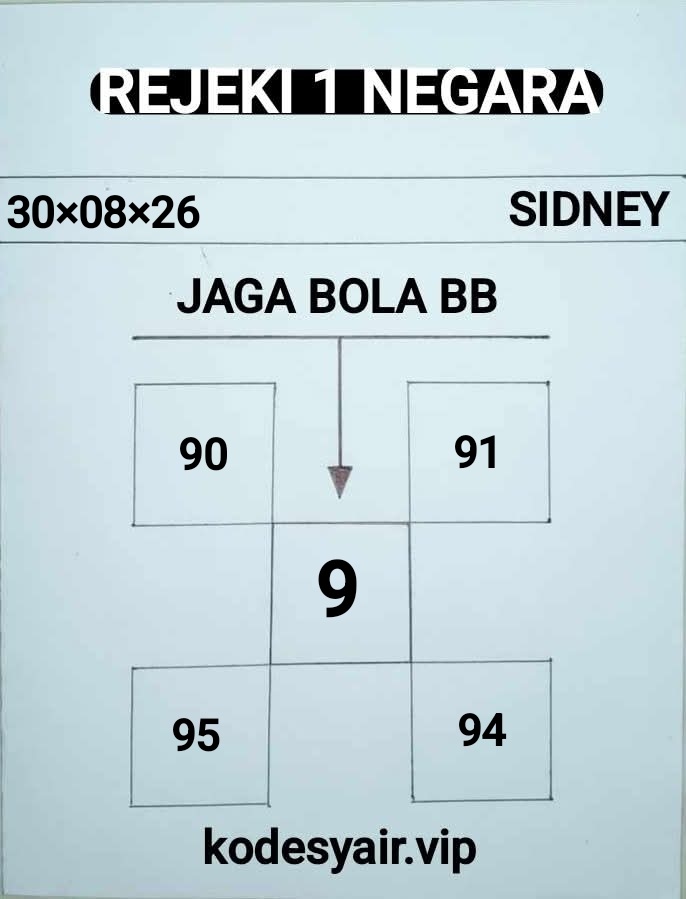 REJEKI 1 NEGARA

30×08×26

SIDNEY

JAGA BOLA BB

90

91

9

95

94

kodesyair.vip