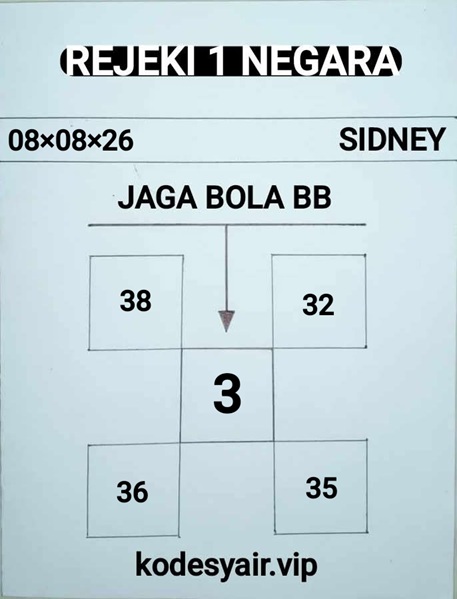 REJEKI 1 NEGARA

08×08×26

SIDNEY

JAGA BOLA BB

38

32

3

36

35

kodesyair.vip