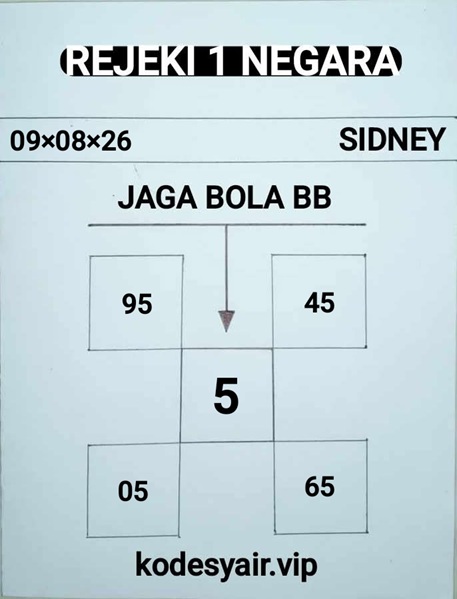 REJEKI 1 NEGARA

09×08×26

SIDNEY

JAGA BOLA BB

95

45

5

05

65

kodesyair.vip