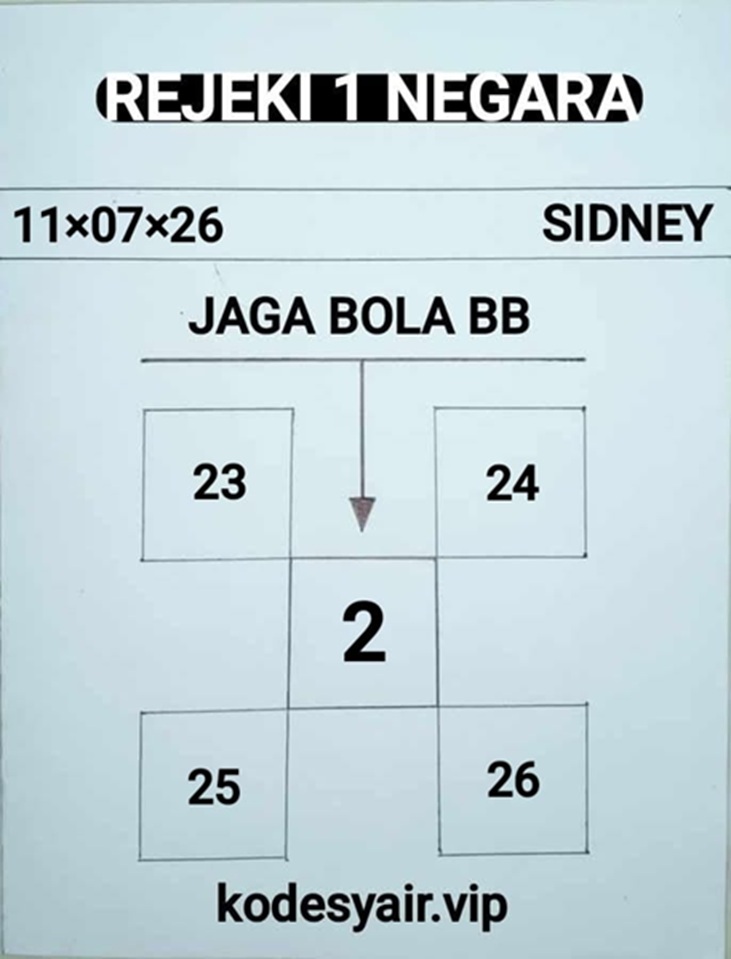 REJEKI 1 NEGARA

11×07×26

SIDNEY

JAGA BOLA BB

23

24

2

25

26

kodesyair.vip