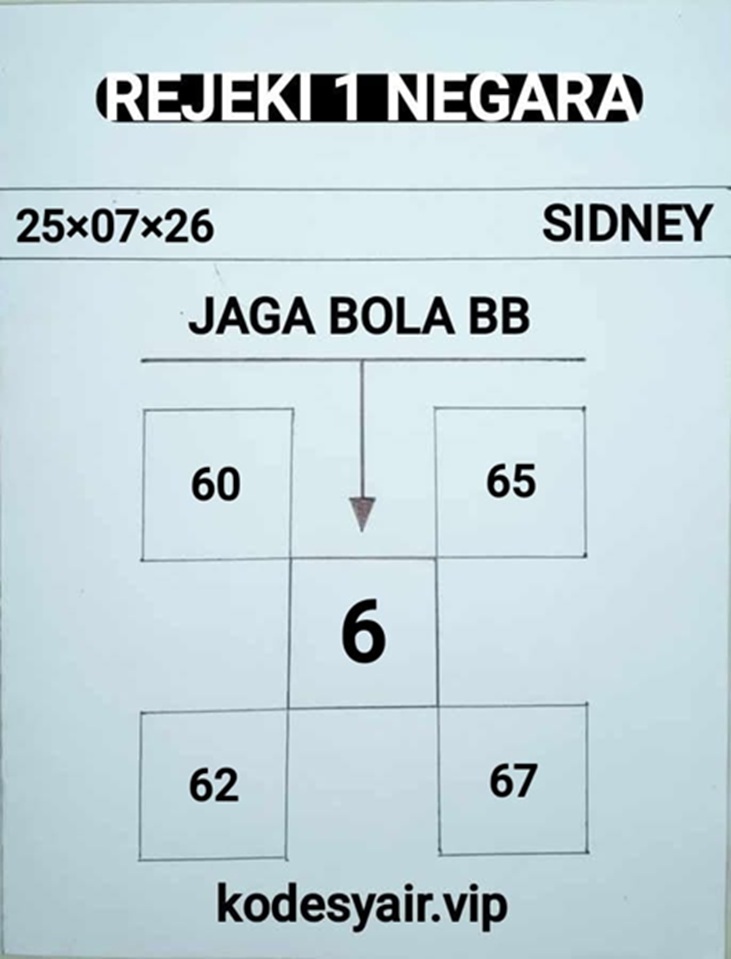 REJEKI 1 NEGARA

25×07×26

SIDNEY

JAGA BOLA BB

60

65

6

62

67

kodesyair.vip